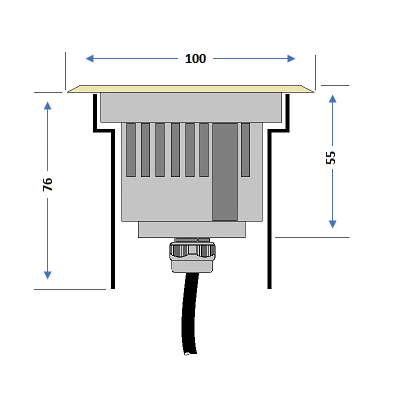 100
76
55